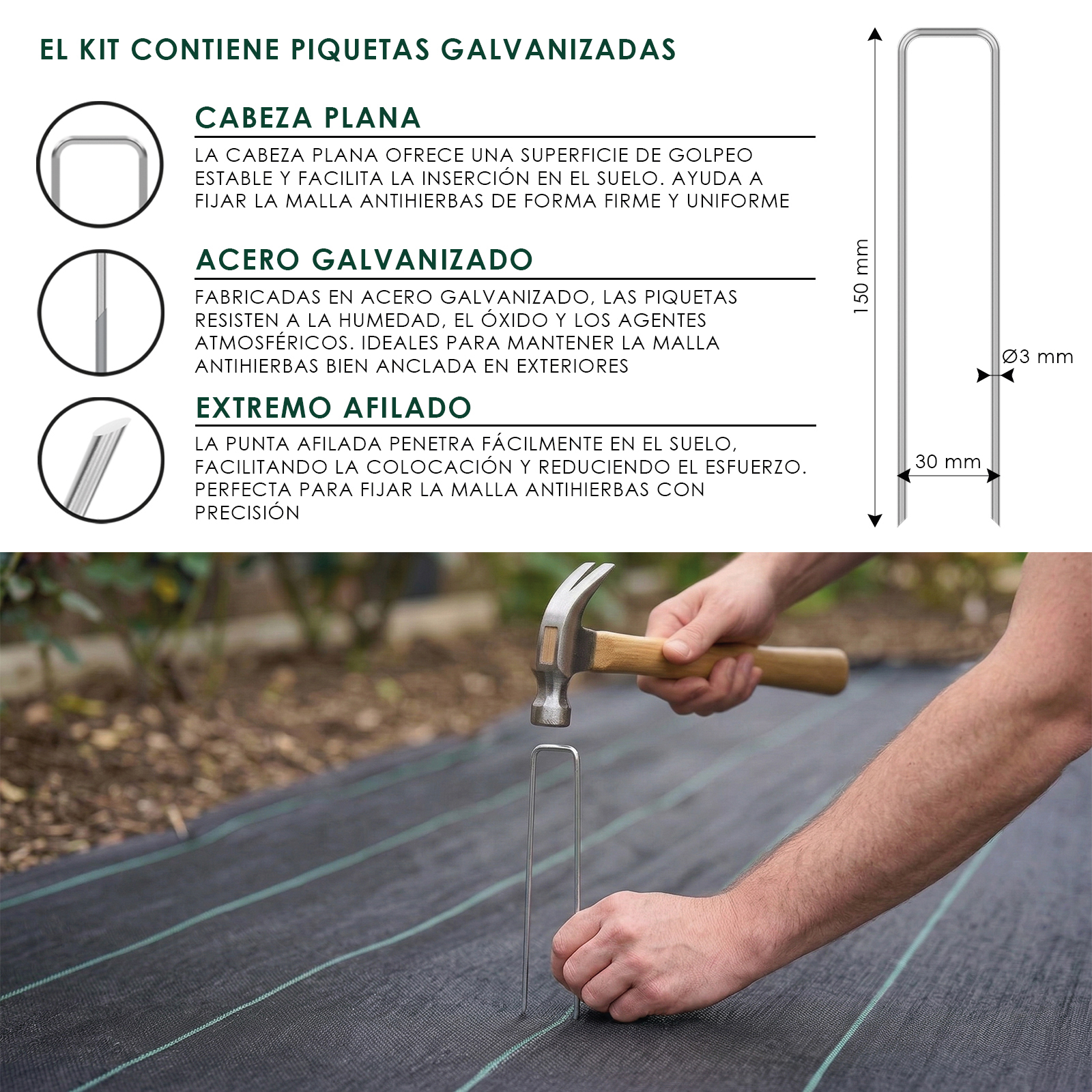 EL KIT CONTIENE PIQUETAS GALVANIZADAS

CABEZA PLANA

LA CABEZA PLANA OFRECE UNA SUPERFICIE DE GOLPEO ESTABLE Y FACILITA LA INSERCIÓN EN EL SUELO. AYUDA A FIJAR LA MALLA ANTIHIERBAS DE FORMA FIRME Y UNIFORME

ACERO GALVANIZADO

FABRICADAS EN ACERO GALVANIZADO, LAS PIQUETAS RESISTEN A LA HUMEDAD, EL ÓXIDO Y LOS AGENTES ATMOSFÉRICOS. IDEALES PARA MANTENER LA MALLA ANTIHIERBAS BIEN ANCLADA EN EXTERIORES

EXTREMO AFILADO

LA PUNTA AFILADA PENETRA FÁCILMENTE EN EL SUELO, FACILITANDO LA COLOCACIÓN Y REDUCIENDO EL ESFUERZO. PERFECTA PARA FIJAR LA MALLA ANTIHIERBAS CON PRECISIÓN

150 mm

Ø3 mm

30 mm