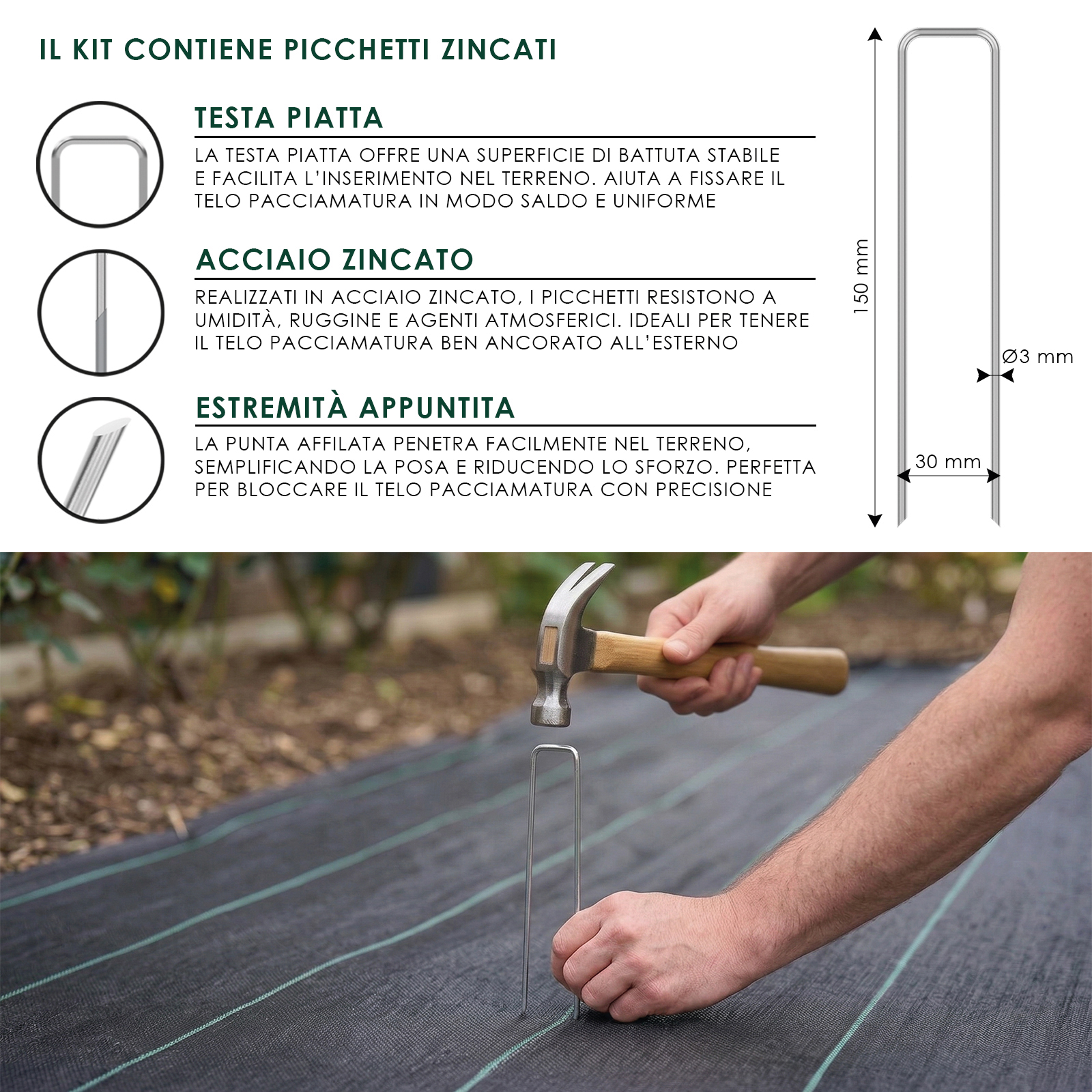 IL KIT CONTIENE PICCHETTI ZINCATI

TESTA PIATTA

LA TESTA PIATTA OFFRE UNA SUPERFICIE DI BATTUTA STABILE E FACILITA L'INSERIMENTO NEL TERRENO. AIUTA A FISSARE IL TELO PACCIAMATURA IN MODO SALDO E UNIFORME

ACCIAIO ZINCATO

REALIZZATI IN ACCIAIO ZINCATO, I PICCHETTI RESISTONO A UMIDITÀ, RUGGINE E AGENTI ATMOSFERICI. IDEALI PER TENERE IL TELO PACCIAMATURA BEN ANCORATO ALL'ESTERNO

ESTREMITÀ APPUNTITA

LA PUNTA AFFILATA PENETRA FACILMENTE NEL TERRENO, SEMPLIFICANDO LA POSA E RIDUCENDO LO SFORZO. PERFETTA PER BLOCCARE IL TELO PACCIAMATURA CON PRECISIONE

150 mm

Ø3 mm

30 mm